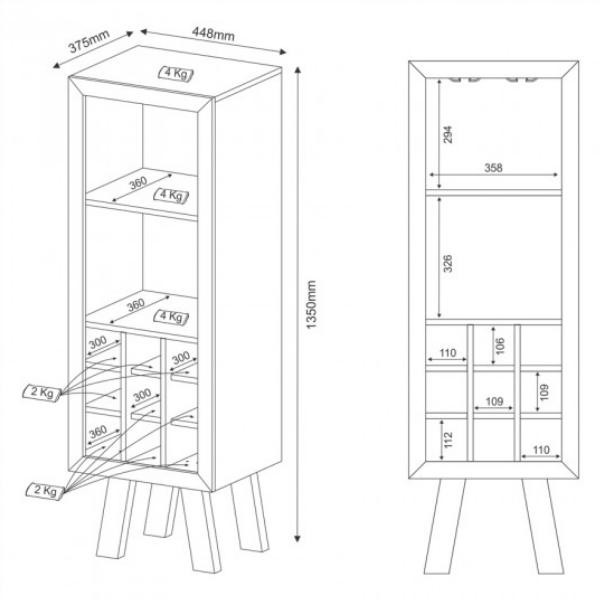 375mm

448mm

4 Kg

360

4 Kg

360

4 Kg

300

300

300

360

2 Kg

2 Kg

1350mm

294

358

326

110

106

109

109

112

110